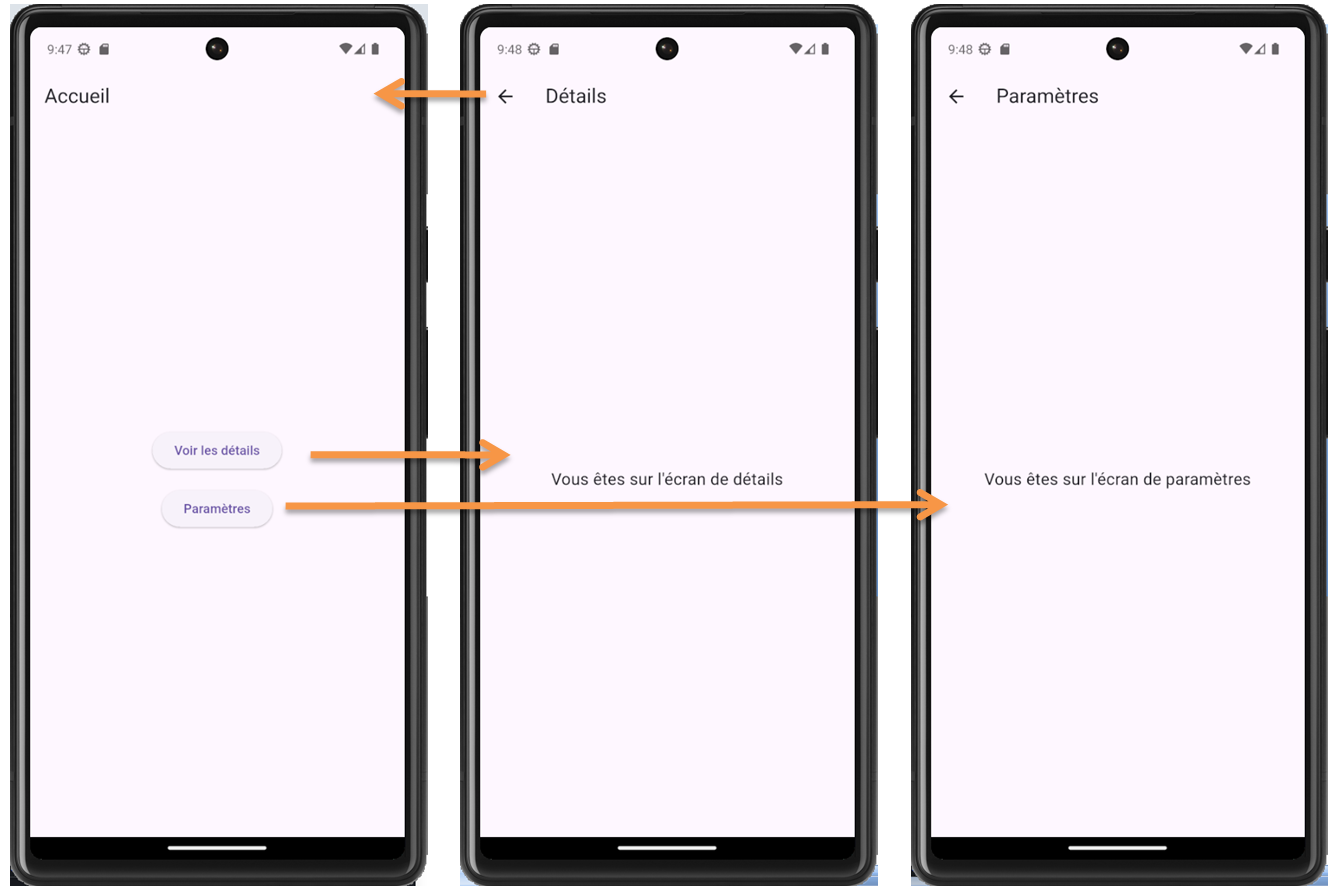 9:47

Accueil

Voir les détails

Paramètres

9:48

Détails

Vous êtes sur l'écran de détails

9:48

Paramètres

Vous êtes sur l'écran de paramètres